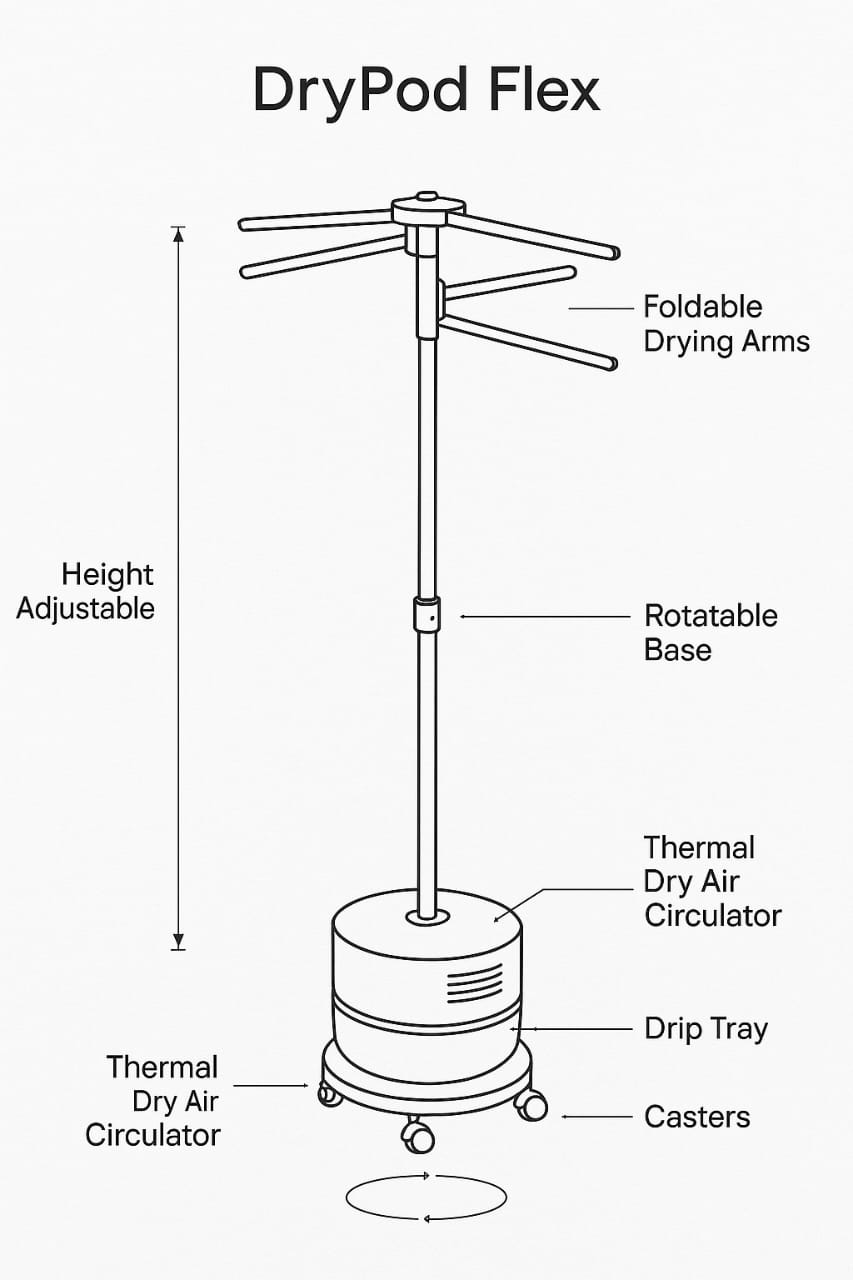 DryPod Flex

Foldable Drying Arms

Height Adjustable

Rotatable Base

Thermal Dry Air Circulator

Drip Tray

Thermal Dry Air Circulator

Casters