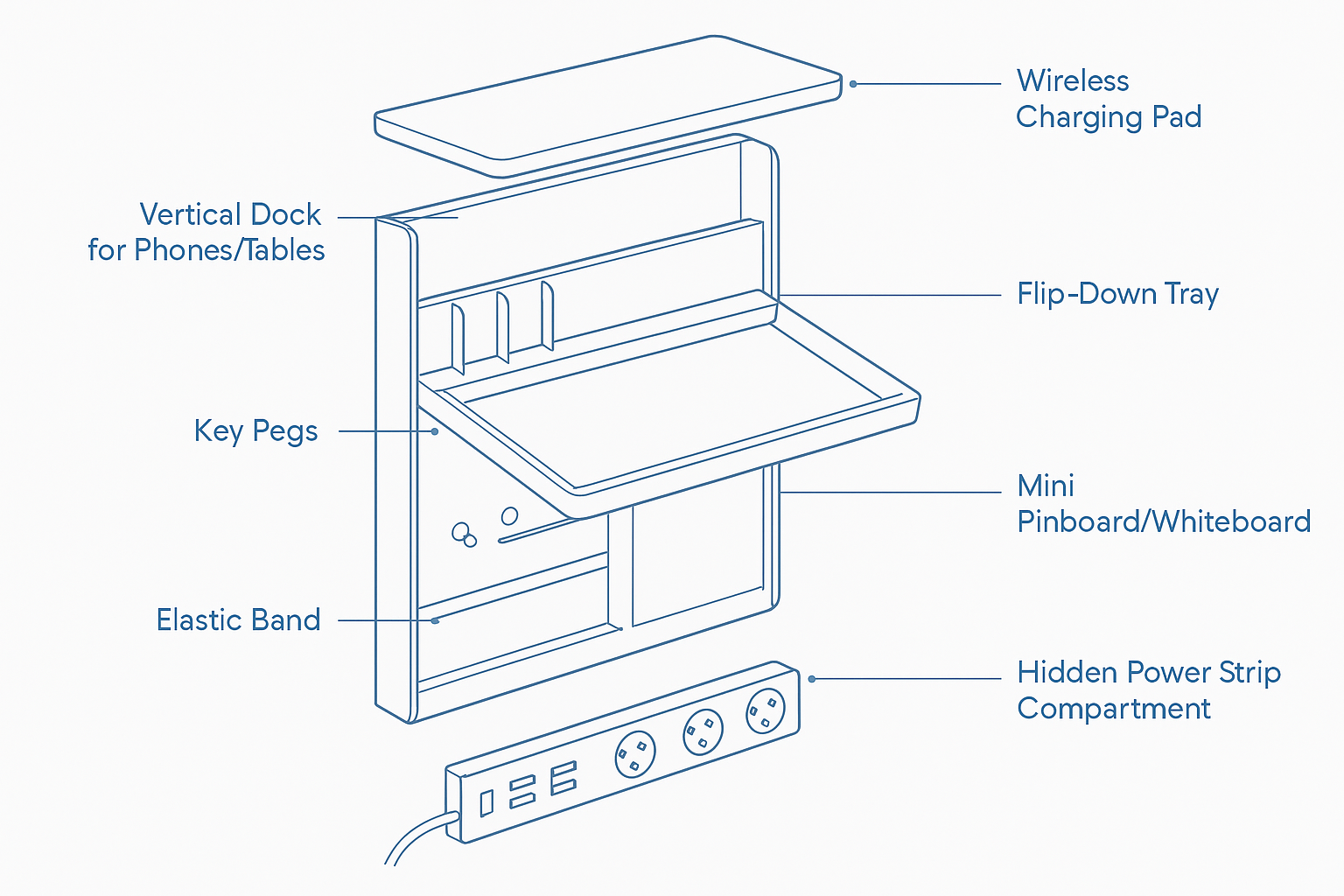 Wireless Charging Pad

Vertical Dock for Phones/Tables

Flip-Down Tray

Key Pegs

Mini Pinboard/Whiteboard

Elastic Band

Hidden Power Strip Compartment