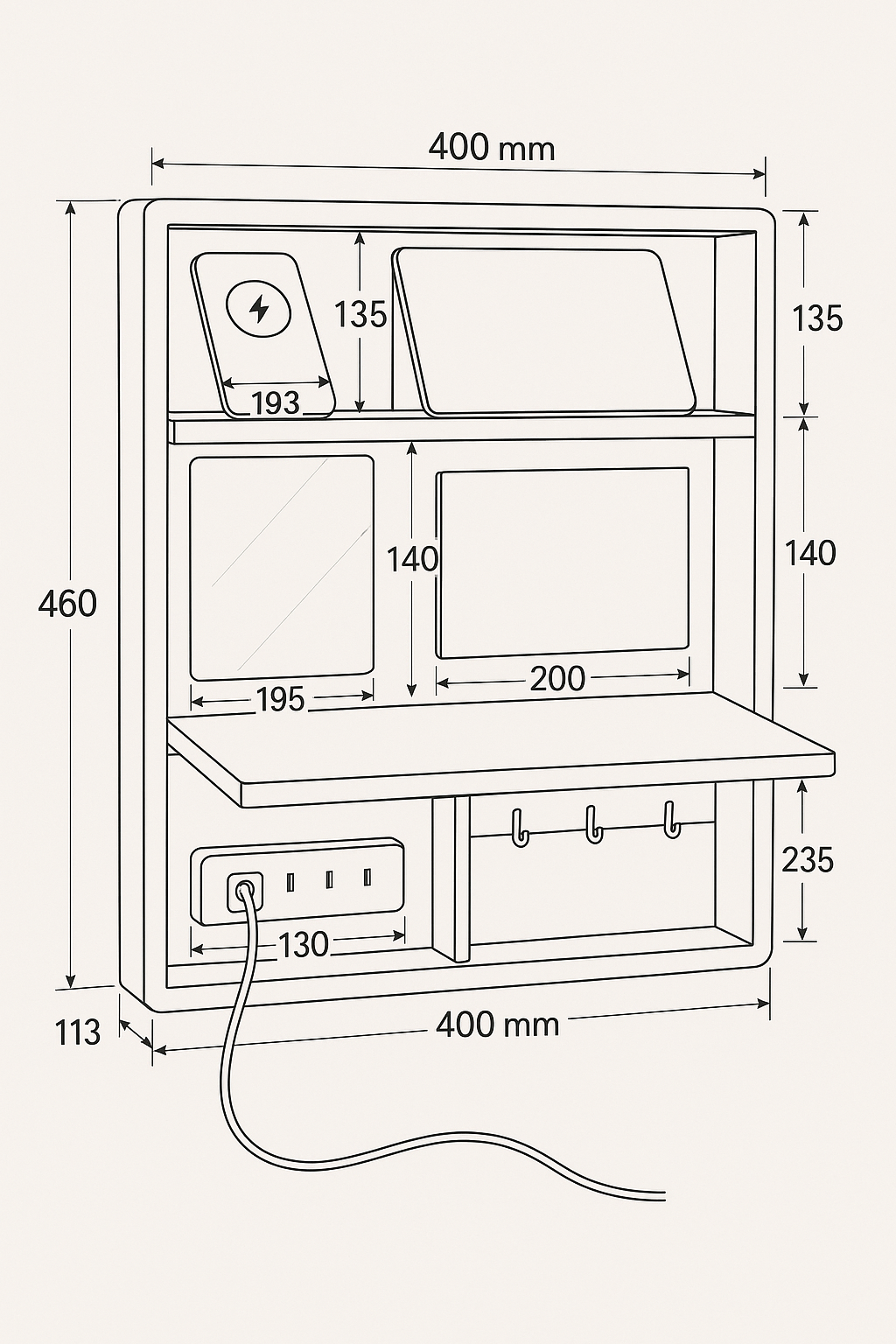 400 mm

135

135

193

460

140

140

195

200

235

130

113

400 mm